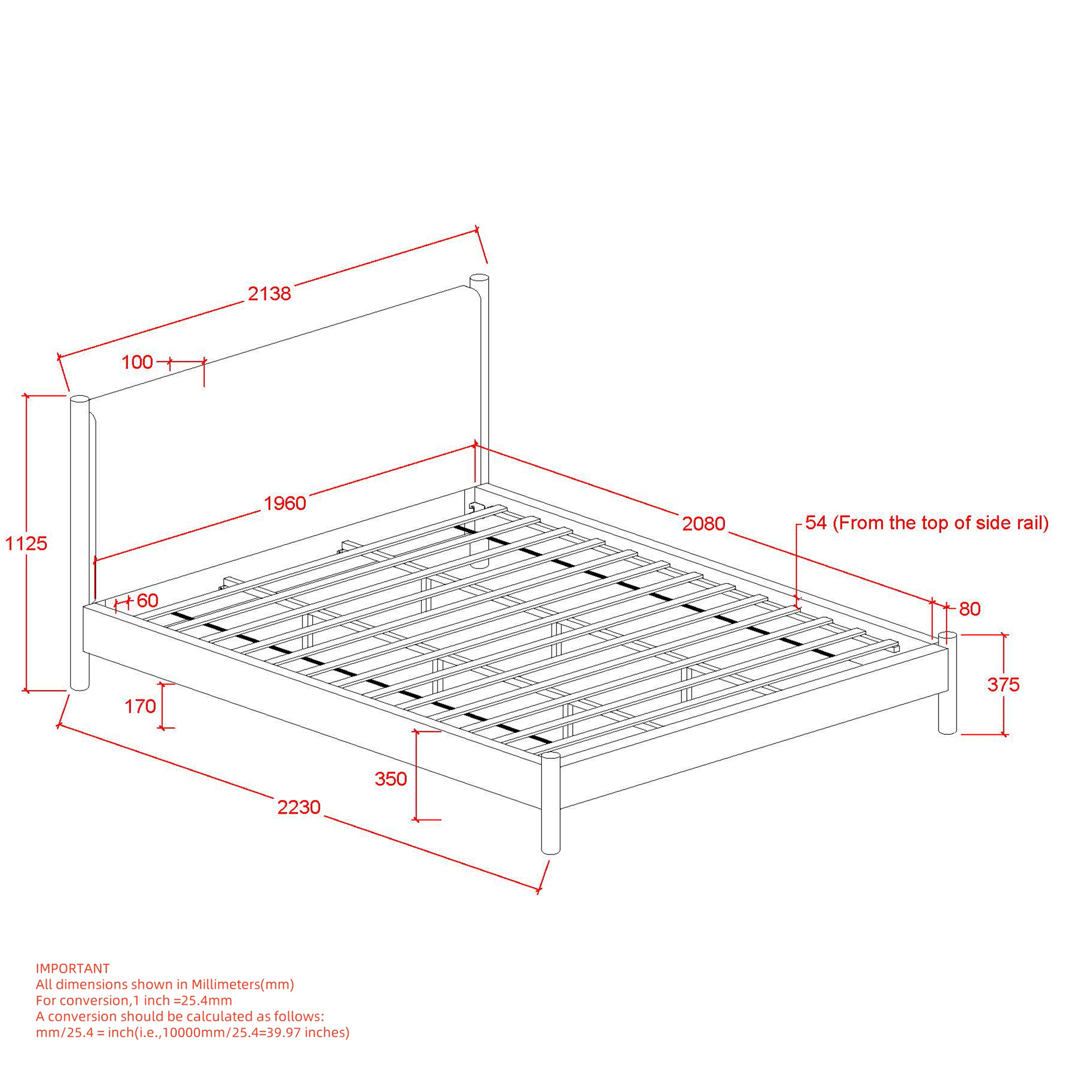 2138

100

1125

1960

2080

54 (From the top of side rail)

60

80

375

170

350

2230

IMPORTANT
All dimensions shown in Millimeters(mm)
For conversion,1 inch =25.4mm
A conversion should be calculated as follows:
mm/25.4 = inch(i.e.,10000mm/25.4=39.97 inches)