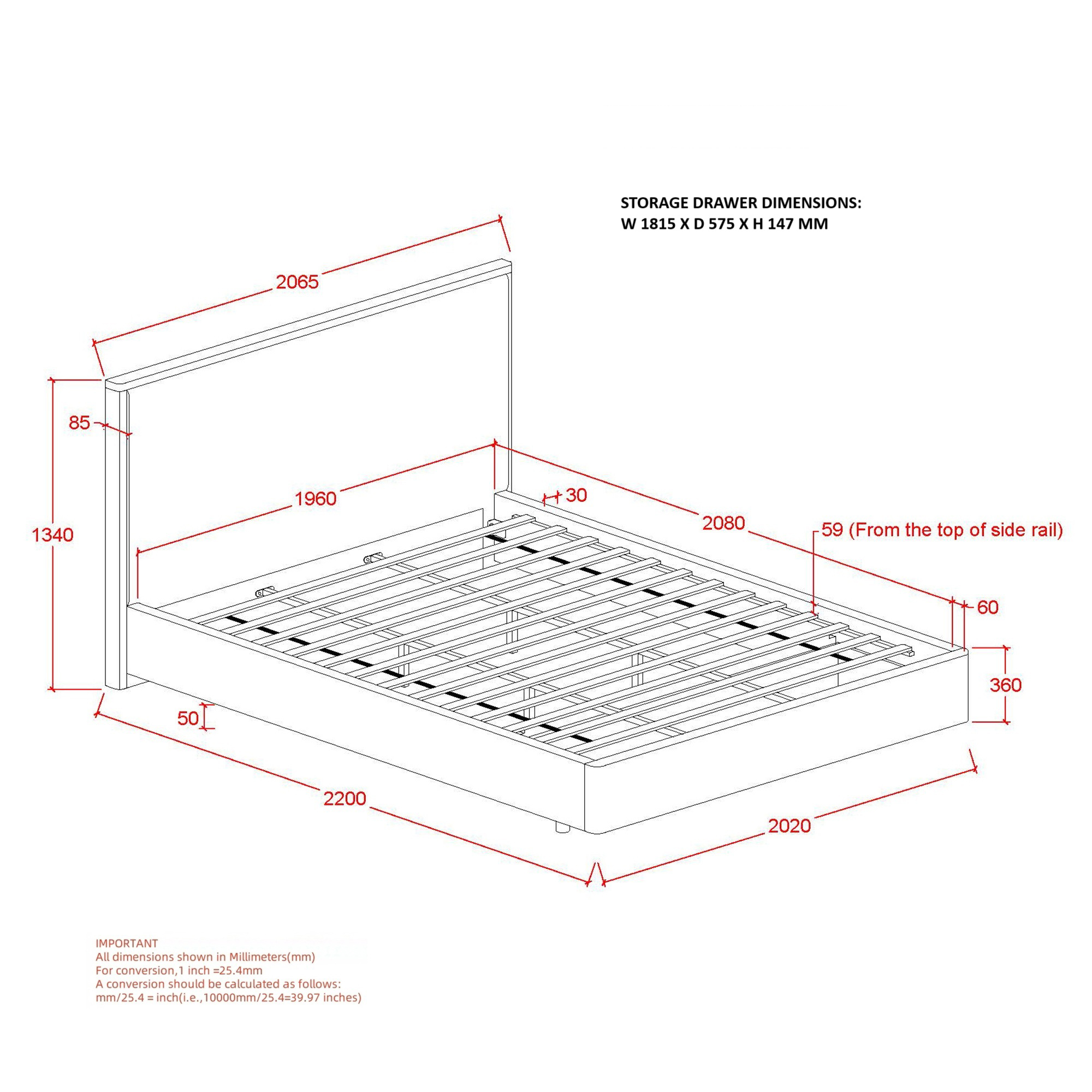 STORAGE DRAWER DIMENSIONS:
W 1815 X D 575 X H 147 MM

2065

85

1340

1960

30

2080

59 (From the top of side rail)

60

360

50

2200

2020

IMPORTANT
All dimensions shown in Millimeters(mm)
For conversion,1 inch =25.4mm
A conversion should be calculated as follows:
mm/25.4 = inch(i.e.,10000mm/25.4=39.97 inches)