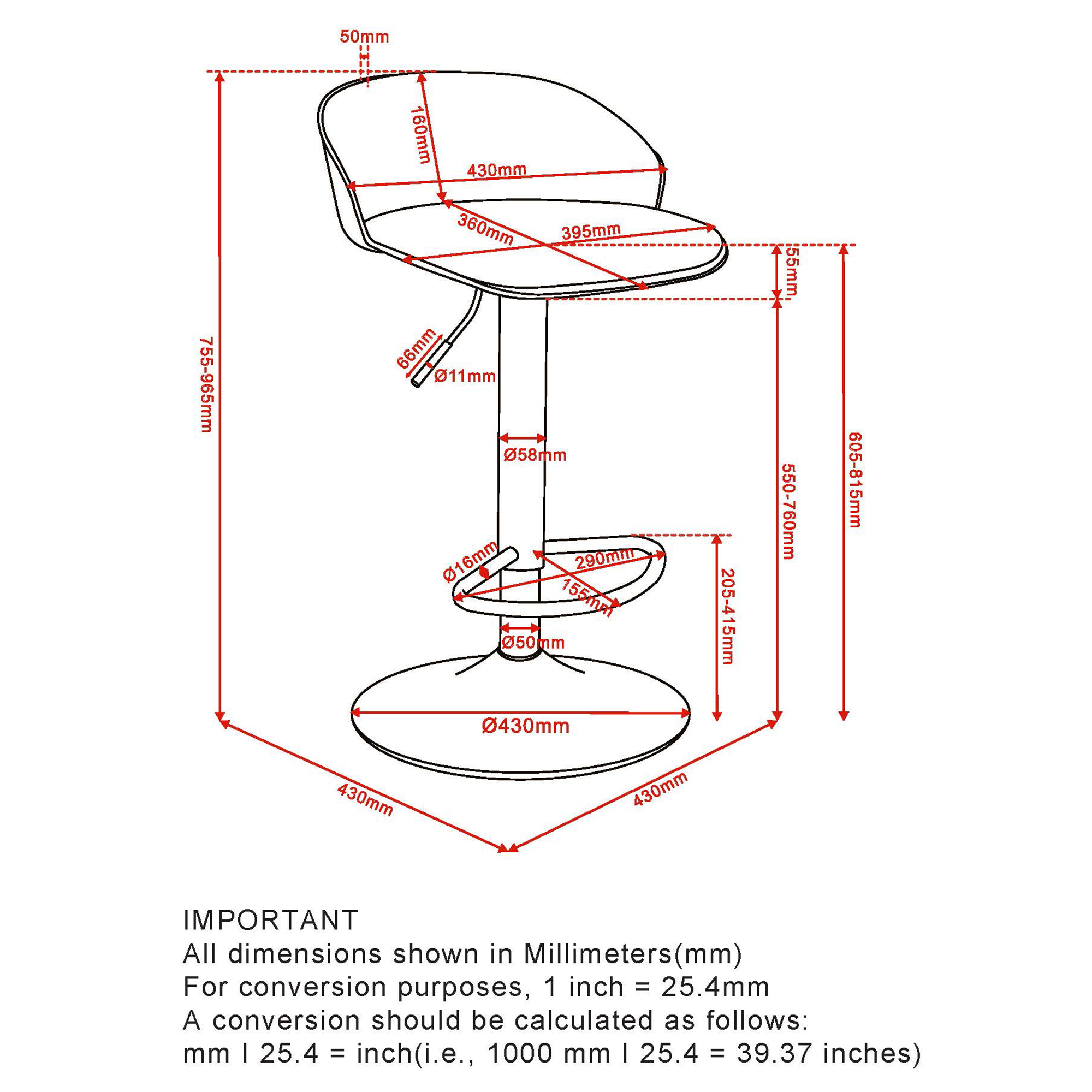 50mm

160mm

430mm

360mm

395mm

55mm

755-965mm

66mm

Ø11mm

Ø58mm

550-760mm

605-815mm

Ø16mm

290mm

155mm

205-415mm

Ø50mm

Ø430mm

430mm

430mm

IMPORTANT
All dimensions shown in Millimeters(mm)
For conversion purposes, 1 inch = 25.4mm
A conversion should be calculated as follows:
mm l 25.4 = inch(i.e., 1000 mm l 25.4 = 39.37 inches)