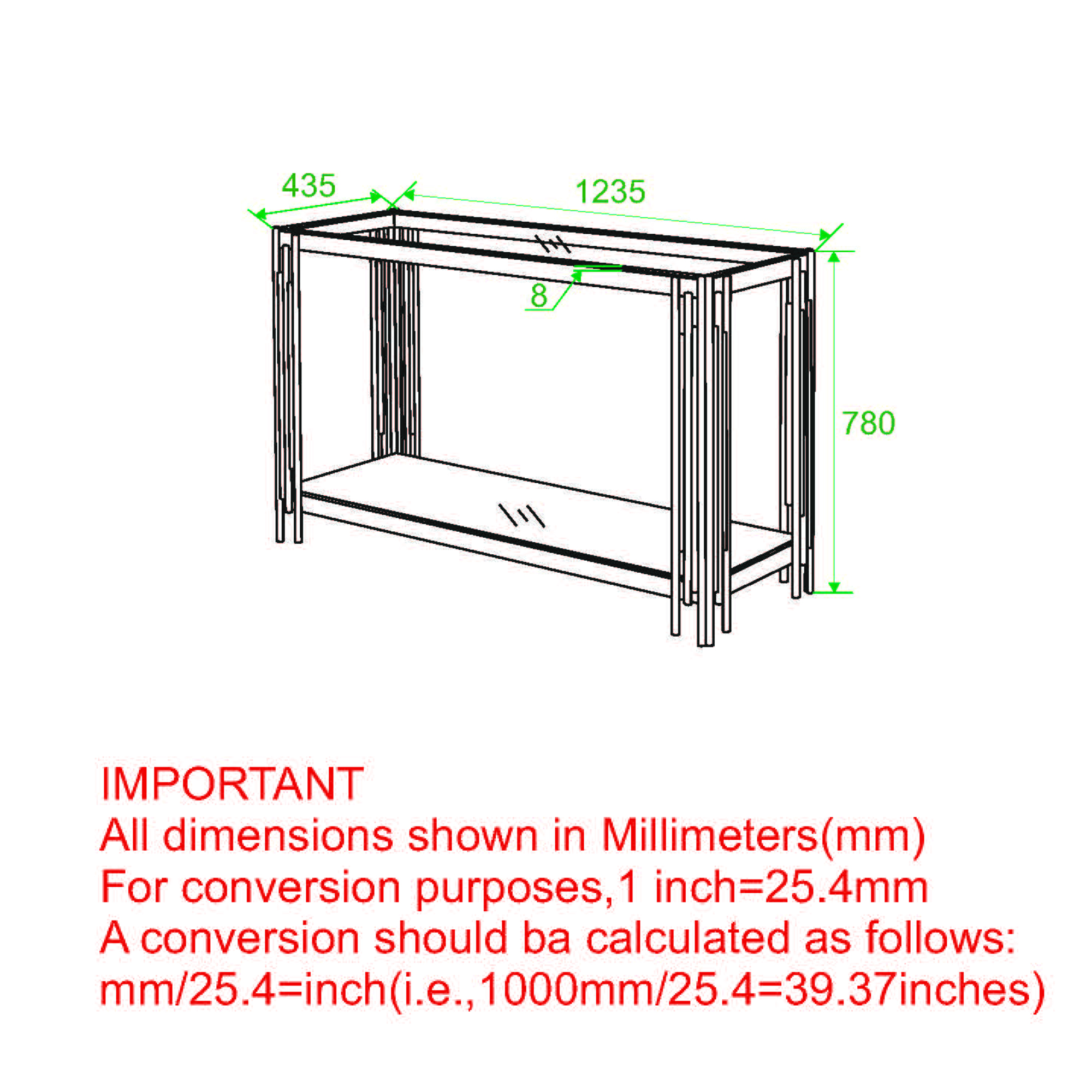 435
1235
8
780

IMPORTANT
All dimensions shown in Millimeters(mm)
For conversion purposes,1 inch=25.4mm
A conversion should ba calculated as follows:
mm/25.4=inch(i.e.,1000mm/25.4=39.37inches)